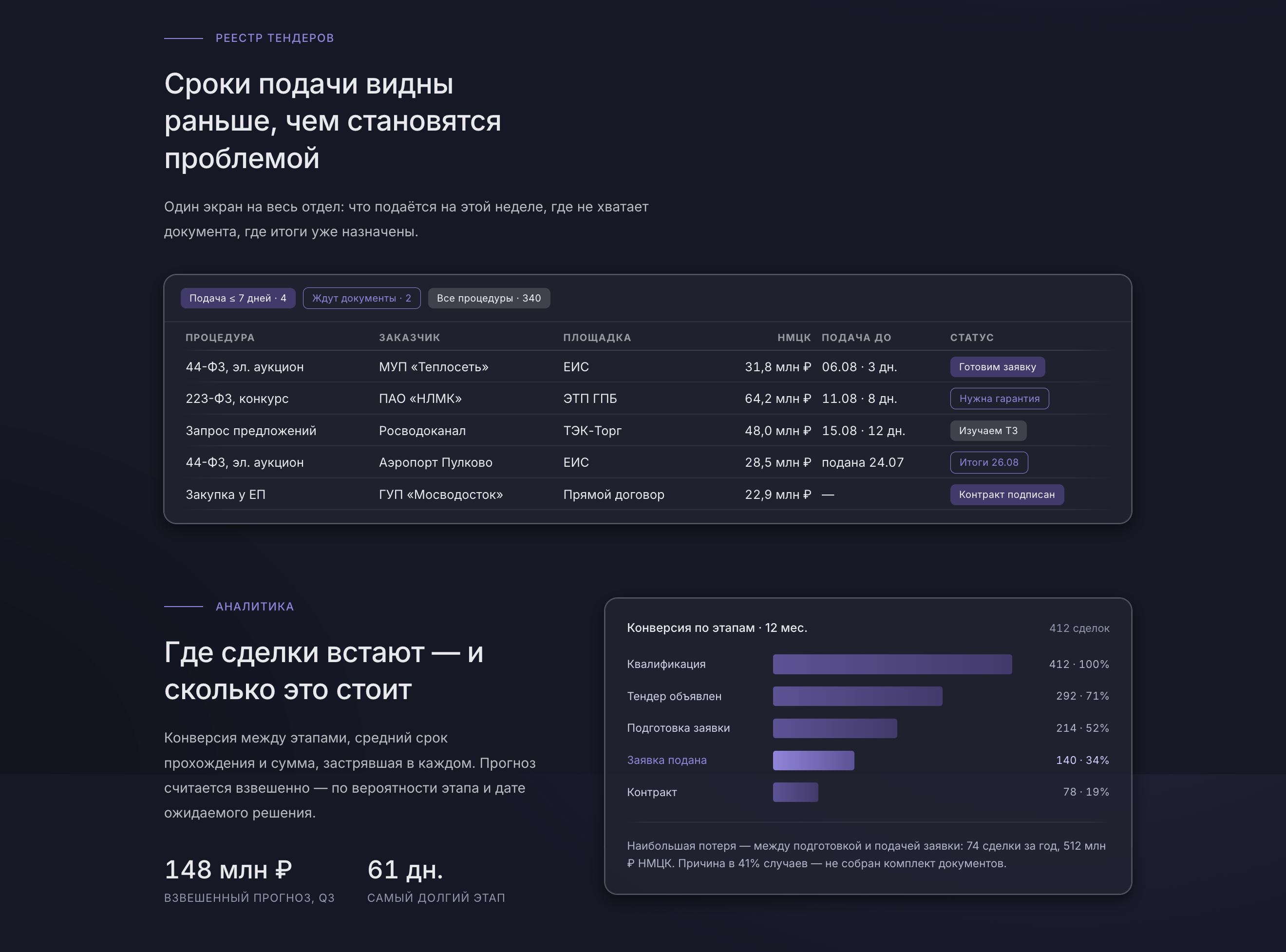 РЕЕСТР ТЕНДЕРОВ

Сроки подачи видны раньше, чем становятся проблемой

Один экран на весь отдел: что подаётся на этой неделе, где не хватает документа, где итоги уже назначены.

Подача ≤ 7 дней · 4 Ждут документы · 2 Все процедуры · 340

| ПРОЦЕДУРА | ЗАКАЗЧИК | ПЛОЩАДКА | НМЦК | ПОДАЧА ДО | СТАТУС |
|---|---|---|---|---|---|
| 44-ФЗ, эл. аукцион | МУП «Теплосеть» | ЕИС | 31,8 млн ₽ | 06.08 · 3 дн. | Готовим заявку |
| 223-ФЗ, конкурс | ПАО «НЛМК» | ЭТП ГПБ | 64,2 млн ₽ | 11.08 · 8 дн. | Нужна гарантия |
| Запрос предложений | Росводоканал | ТЭК-Торг | 48,0 млн ₽ | 15.08 · 12 дн. | Изучаем ТЗ |
| 44-ФЗ, эл. аукцион | Аэропорт Пулково | ЕИС | 28,5 млн ₽ | подана 24.07 | Итоги 26.08 |
| Закупка у ЕП | ГУП «Мосводосток» | Прямой договор | 22,9 млн ₽ | — | Контракт подписан |

АНАЛИТИКА

Где сделки встают — и сколько это стоит

Конверсия между этапами, средний срок прохождения и сумма, застрявшая в каждом. Прогноз считается взвешенно — по вероятности этапа и дате ожидаемого решения.

148 млн ₽
ВЗВЕШЕННЫЙ ПРОГНОЗ, Q3

61 дн.
САМЫЙ ДОЛГИЙ ЭТАП

Конверсия по этапам · 12 мес. 412 сделок

Квалификация 412 · 100%
Тендер объявлен 292 · 71%
Подготовка заявки 214 · 52%
Заявка подана 140 · 34%
Контракт 78 · 19%

Наибольшая потеря — между подготовкой и подачей заявки: 74 сделки за год, 512 млн ₽ НМЦК. Причина в 41% случаев — не собран комплект документов.